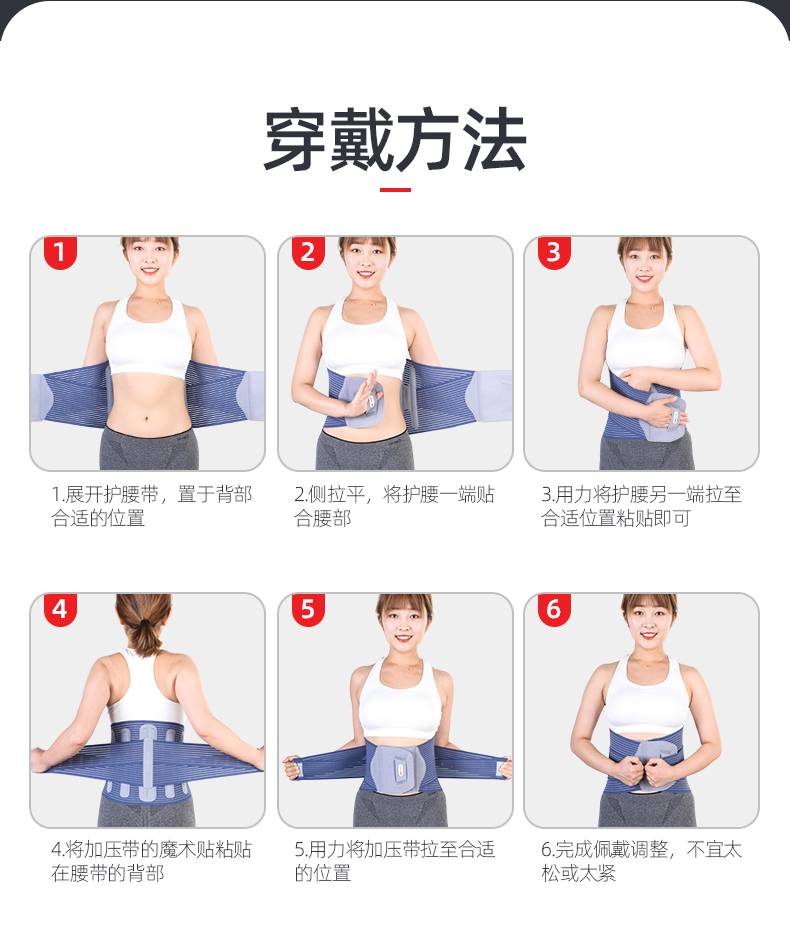 穿戴方法

1

1.展开护腰带，置于背部合适的位置

2

2.侧拉平，将护腰一端贴合腰部

3

3.用力将护腰另一端拉至合适位置粘贴即可

4

4.将加压带的魔术贴粘贴在腰带的背部

5

5.用力将加压带拉至合适的位置

6

6.完成佩戴调整，不宜太松或太紧