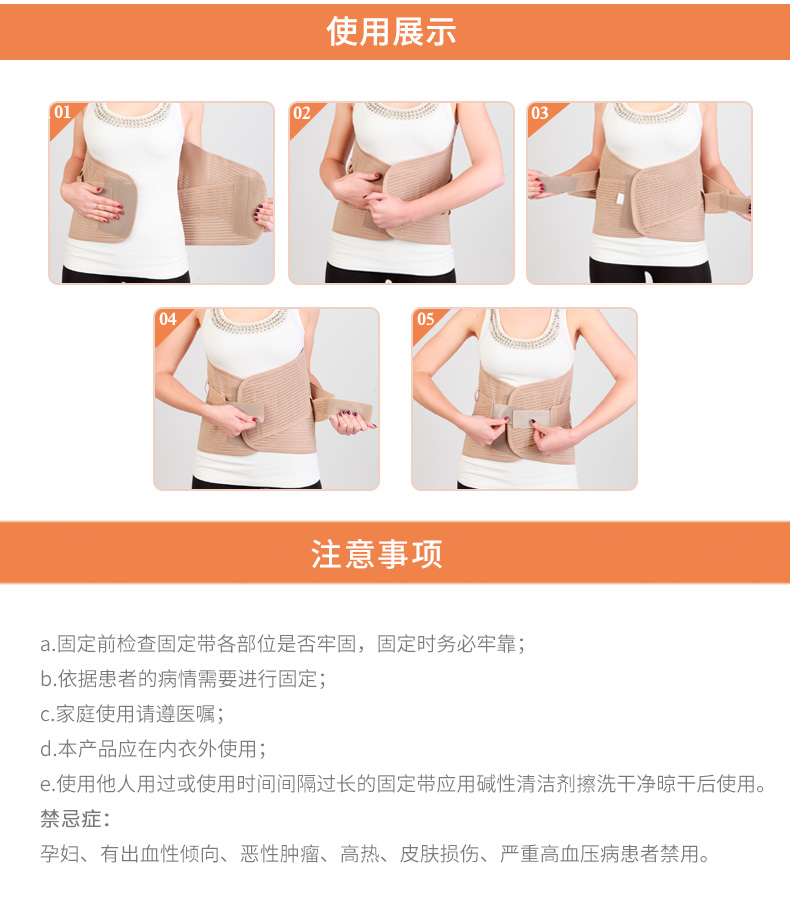 使用展示

01

02

03

04

05

注意事项

a.固定前检查固定带各部位是否牢固，固定时务必牢靠；
b.依据患者的病情需要进行固定；
c.家庭使用请遵医嘱；
d.本产品应在内衣外使用；
e.使用他人用过或使用时间间隔过长的固定带应用碱性清洁剂擦洗干净晾干后使用。
禁忌症：
孕妇、有出血性倾向、恶性肿瘤、高热、皮肤损伤、严重高血压病患者禁用。