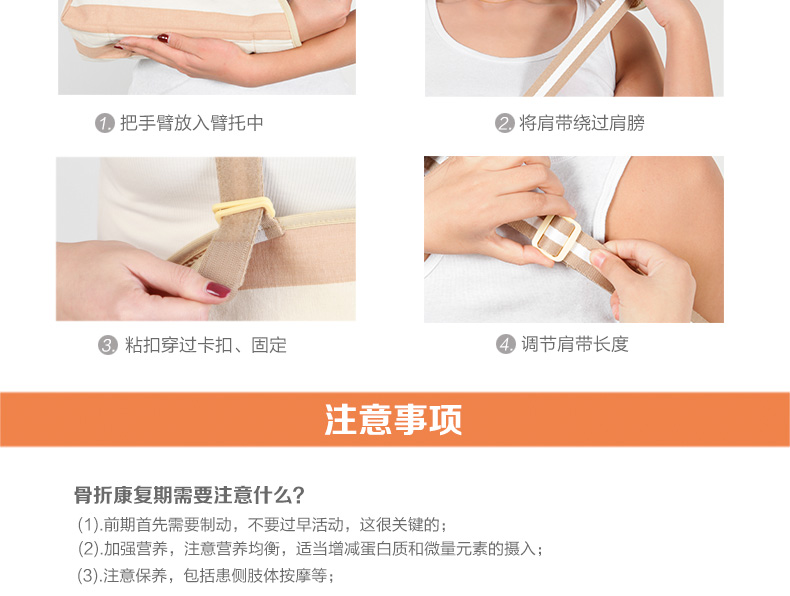 1. 把手臂放入臂托中

2. 将肩带绕过肩膀

3. 粘扣穿过卡扣、固定

4. 调节肩带长度

注意事项

骨折康复期需要注意什么？

(1).前期首先需要制动，不要过早活动，这很关键的；

(2).加强营养，注意营养均衡，适当增减蛋白质和微量元素的摄入；

(3).注意保养，包括患侧肢体按摩等；