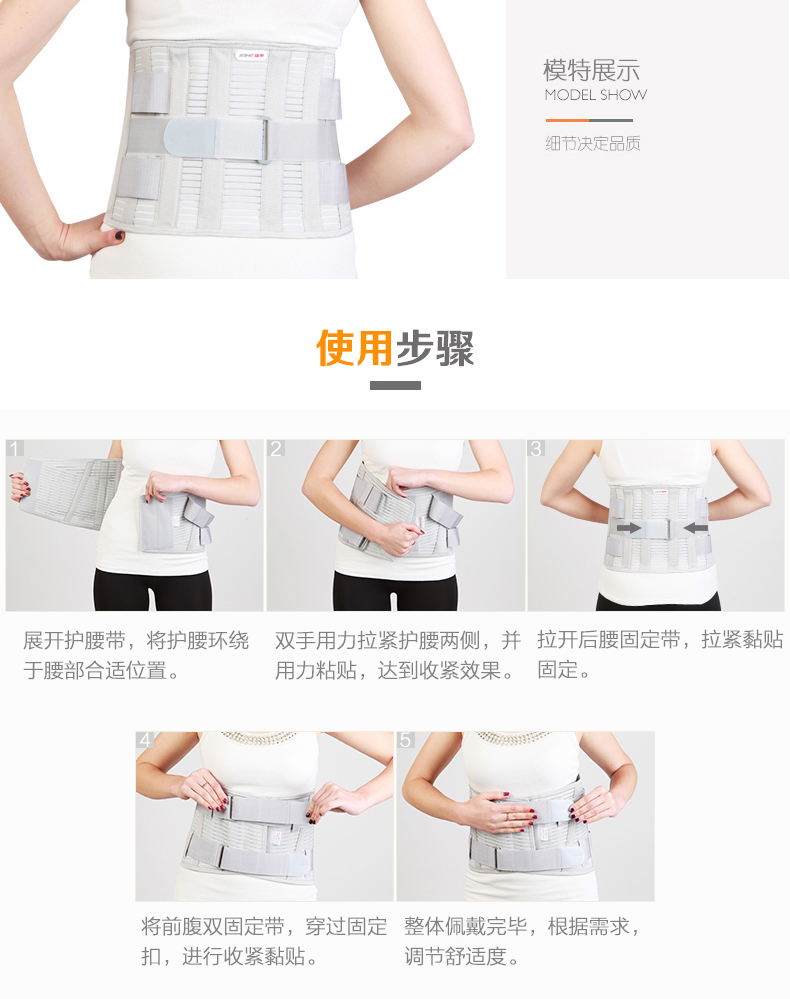 模特展示
MODEL SHOW
细节决定品质

使用步骤

1
展开护腰带，将护腰环绕于腰部合适位置。

2
双手用力拉紧护腰两侧，并用力粘贴，达到收紧效果。

3
拉开后腰固定带，拉紧黏贴固定。

4
将前腹双固定带，穿过固定扣，进行收紧黏贴。

5
整体佩戴完毕，根据需求，调节舒适度。