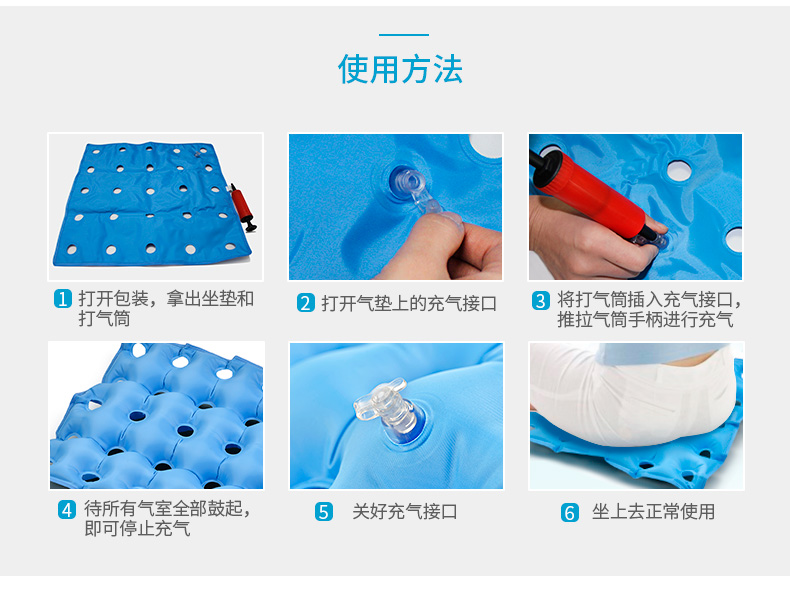 使用方法

1 打开包装，拿出坐垫和打气筒

2 打开气垫上的充气接口

3 将打气筒插入充气接口，推拉气筒手柄进行充气

4 待所有气室全部鼓起，即可停止充气

5 关好充气接口

6 坐上去正常使用