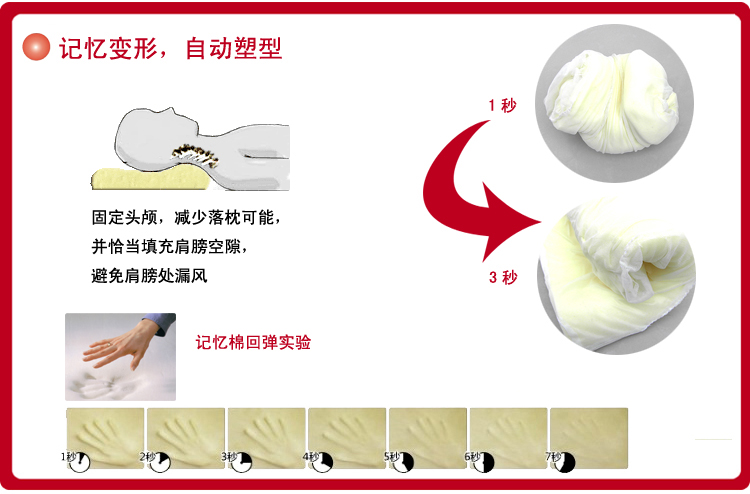 记忆变形，自动塑型

固定头颅，减少落枕可能，
并恰当填充肩膀空隙，
避免肩膀处漏风

1 秒

3 秒

记忆棉回弹实验

1秒

2秒

3秒

4秒

5秒

6秒

7秒