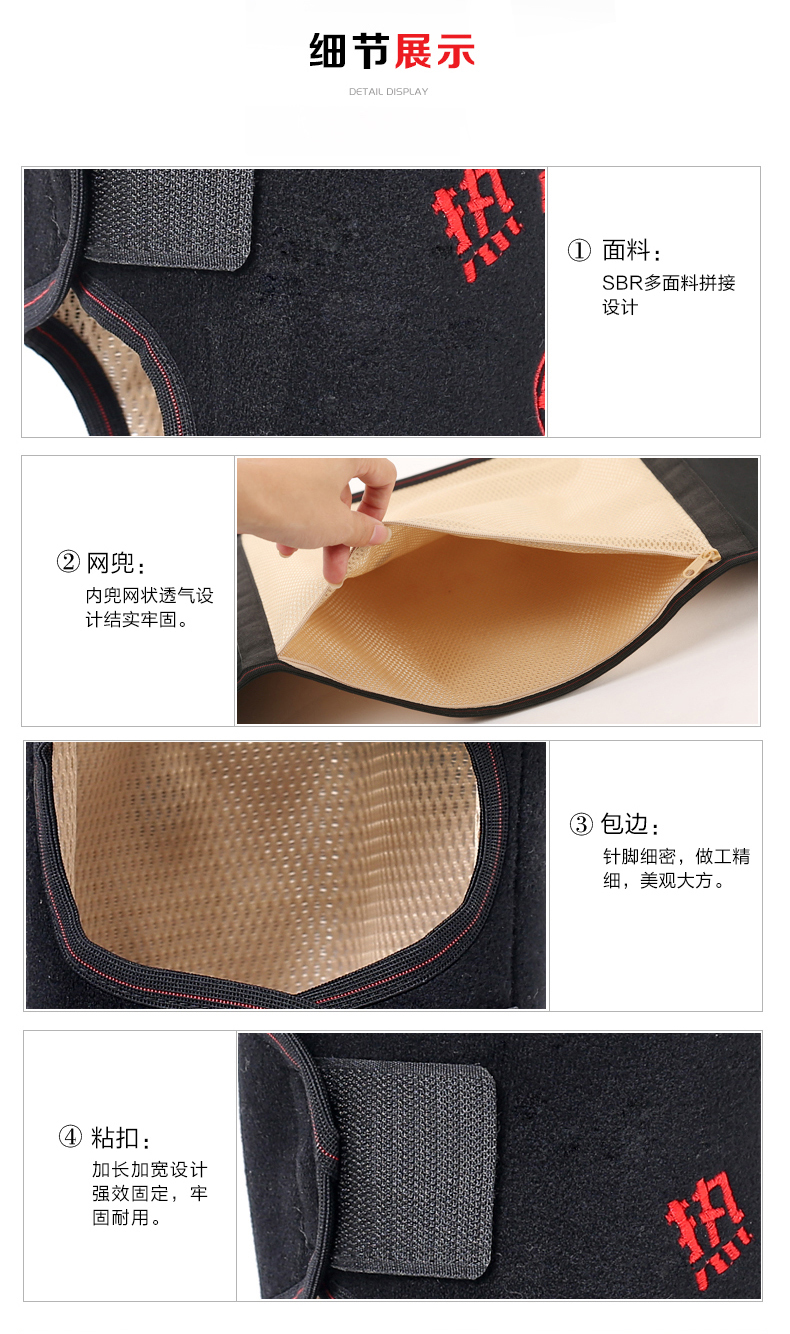 细节展示

DETAIL DISPLAY

热

① 面料：
SBR多面料拼接设计

② 网兜：
内兜网状透气设计结实牢固。

③ 包边：
针脚细密，做工精细，美观大方。

④ 粘扣：
加长加宽设计强效固定，牢固耐用。

热