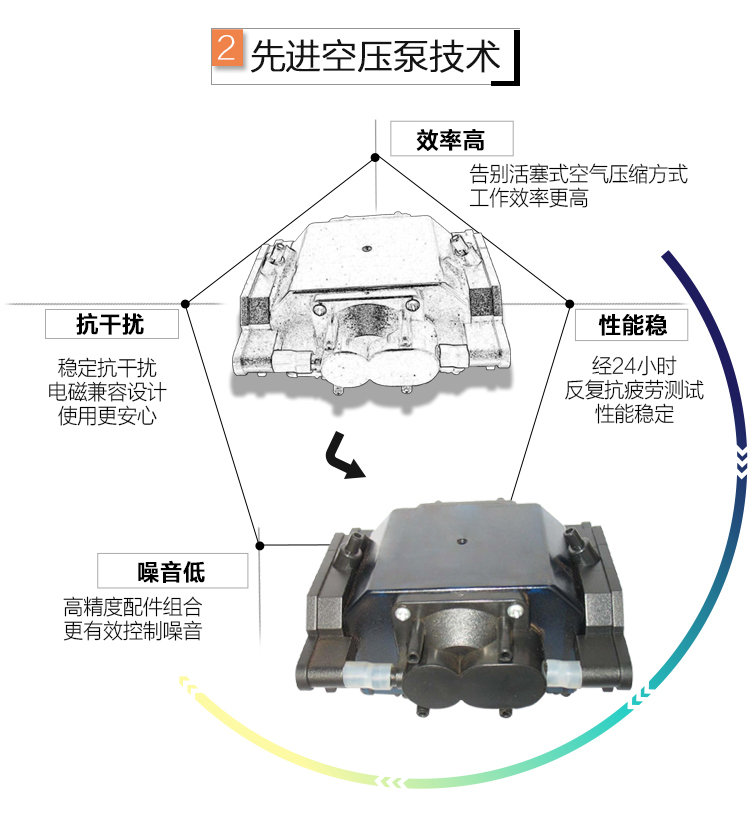 2 先进空压泵技术

效率高

告别活塞式空气压缩方式
工作效率更高

抗干扰

稳定抗干扰
电磁兼容设计
使用更安心

性能稳

经24小时
反复抗疲劳测试
性能稳定

噪音低

高精度配件组合
更有效控制噪音