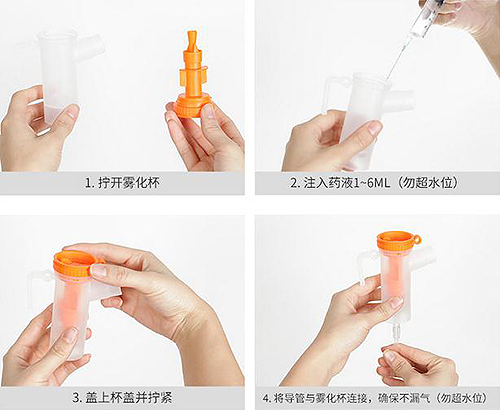 1. 拧开雾化杯

2. 注入药液1~6ML（勿超水位）

3. 盖上杯盖并拧紧

4. 将导管与雾化杯连接，确保不漏气（勿超水位）