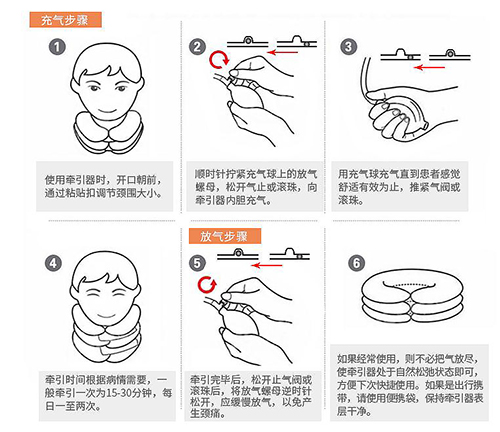 充气步骤

1

使用牵引器时，开口朝前，通过粘贴扣调节颈围大小。

2

顺时针拧紧充气球上的放气螺母，松开气止或滚珠，向牵引器内胆充气。

3

用充气球充气直到患者感觉舒适有效为止，推紧气阀或滚珠。

4

牵引时间根据病情需要，一般牵引一次为15-30分钟，每日一至两次。

放气步骤

5

牵引完毕后，松开止气阀或滚珠后，将放气螺母逆时针松开，应缓慢放气，以免产生颈痛。

6

如果经常使用，则不必把气放尽，使牵引器处于自然松弛状态即可，方便下次快捷使用。如果是出行携带，请使用便携袋，保持牵引器表层干净。