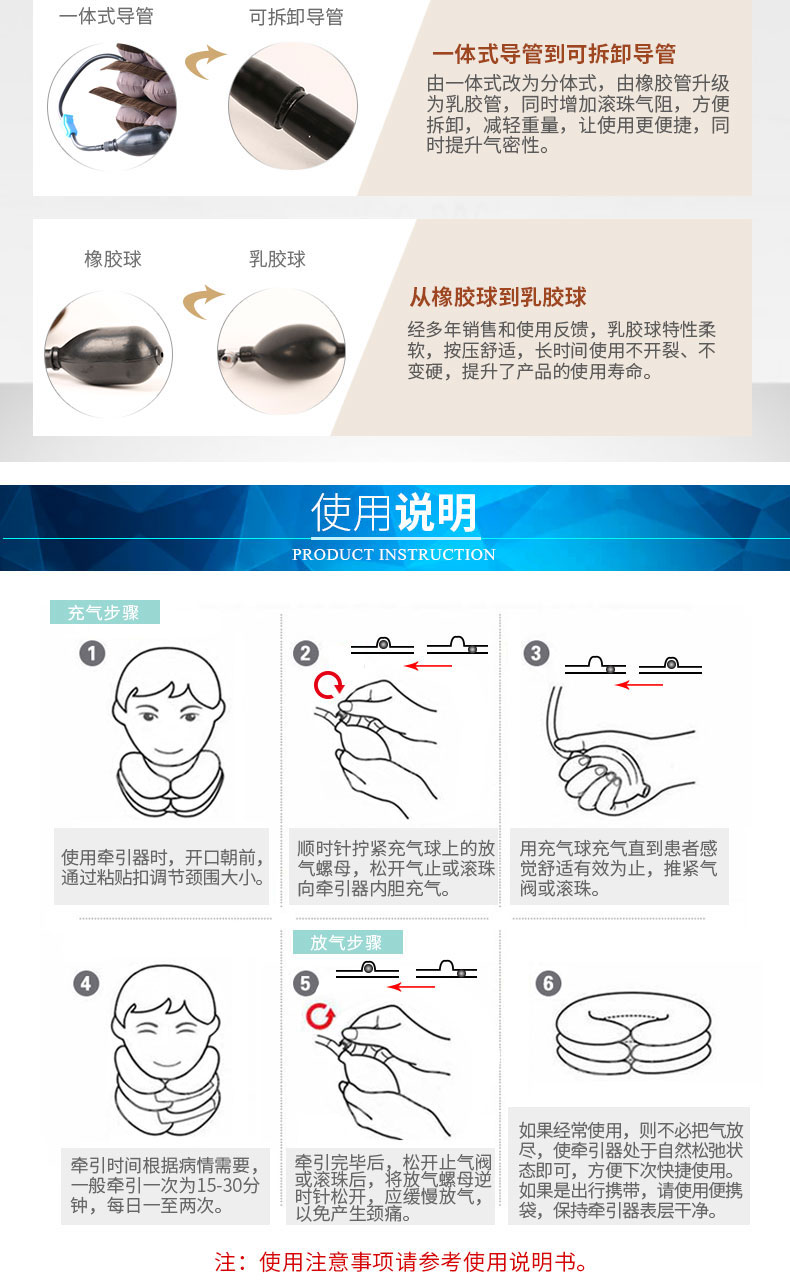 一体式导管

可拆卸导管

一体式导管到可拆卸导管

由一体式改为分体式，由橡胶管升级为乳胶管，同时增加滚珠气阻，方便拆卸，减轻重量，让使用更便捷，同时提升气密性。

橡胶球

乳胶球

从橡胶球到乳胶球

经多年销售和使用反馈，乳胶球特性柔软，按压舒适，长时间使用不开裂、不变硬，提升了产品的使用寿命。

使用说明

PRODUCT INSTRUCTION

充气步骤

1

使用牵引器时，开口朝前，通过粘贴扣调节颈围大小。

2

顺时针拧紧充气球上的放气螺母，松开气止或滚珠向牵引器内胆充气。

3

用充气球充气直到患者感觉舒适有效为止，推紧气阀或滚珠。

4

牵引时间根据病情需要，一般牵引一次为15-30分钟，每日一至两次。

放气步骤

5

牵引完毕后，松开止气阀或滚珠后，将放气螺母逆时针松开，应缓慢放气，以免产生颈痛。

6

如果经常使用，则不必把气放尽，使牵引器处于自然松弛状态即可，方便下次快捷使用。如果是出行携带，请使用便携袋，保持牵引器表层干净。

注：使用注意事项请参考使用说明书。