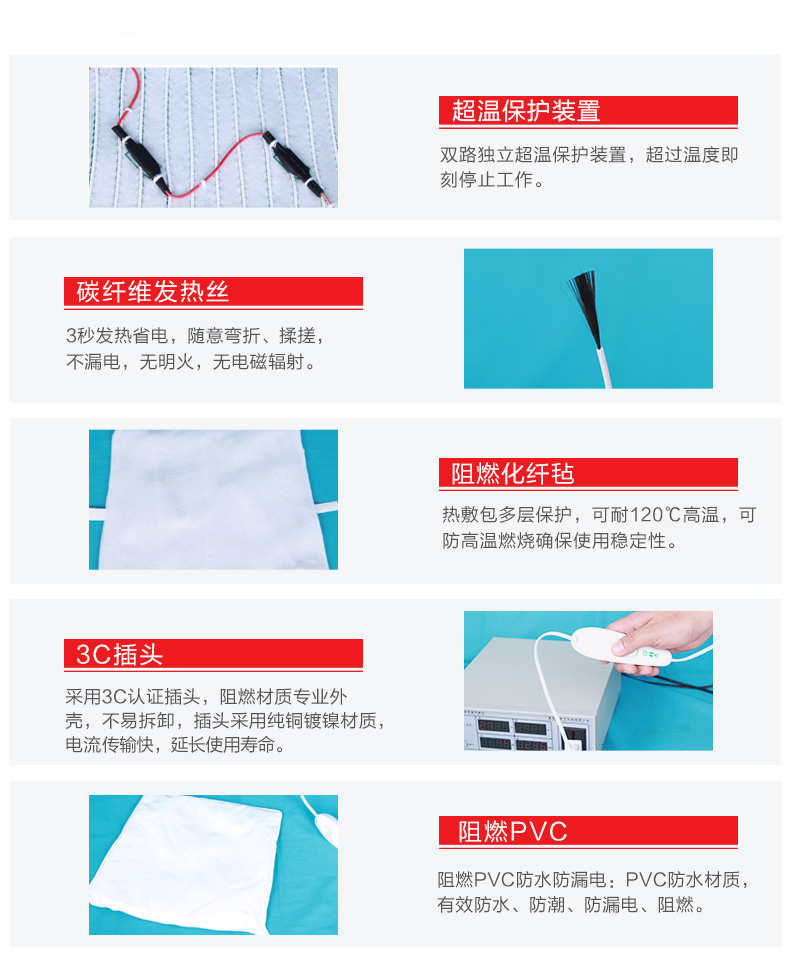 超温保护装置

双路独立超温保护装置，超过温度即刻停止工作。

碳纤维发热丝

3秒发热省电，随意弯折、揉搓，不漏电，无明火，无电磁辐射。

阻燃化纤毡

热敷包多层保护，可耐120℃高温，可防高温燃烧确保使用稳定性。

3C插头

采用3C认证插头，阻燃材质专业外壳，不易拆卸，插头采用纯铜镀镍材质，电流传输快，延长使用寿命。

阻燃PVC

阻燃PVC防水防漏电：PVC防水材质，有效防水、防潮、防漏电、阻燃。