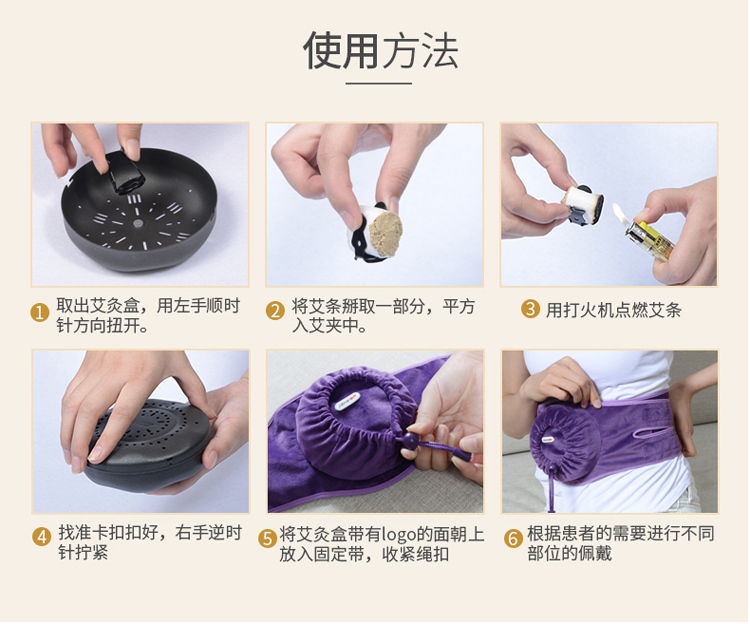 使用方法

1 取出艾灸盒，用左手顺时针方向扭开。

2 将艾条掰取一部分，平方入艾夹中。

3 用打火机点燃艾条

4 找准卡扣扣好，右手逆时针拧紧

5 将艾灸盒带有logo的面朝上放入固定带，收紧绳扣

6 根据患者的需要进行不同部位的佩戴