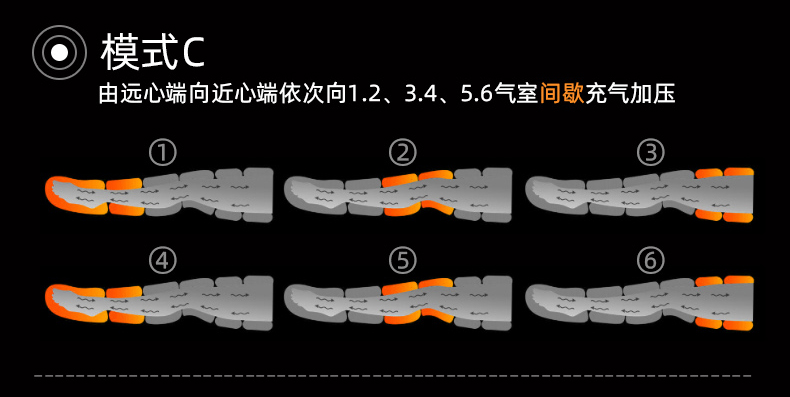 模式C

由远心端向近心端依次向1.2、3.4、5.6气室间歇充气加压

①

②

③

④

⑤

⑥