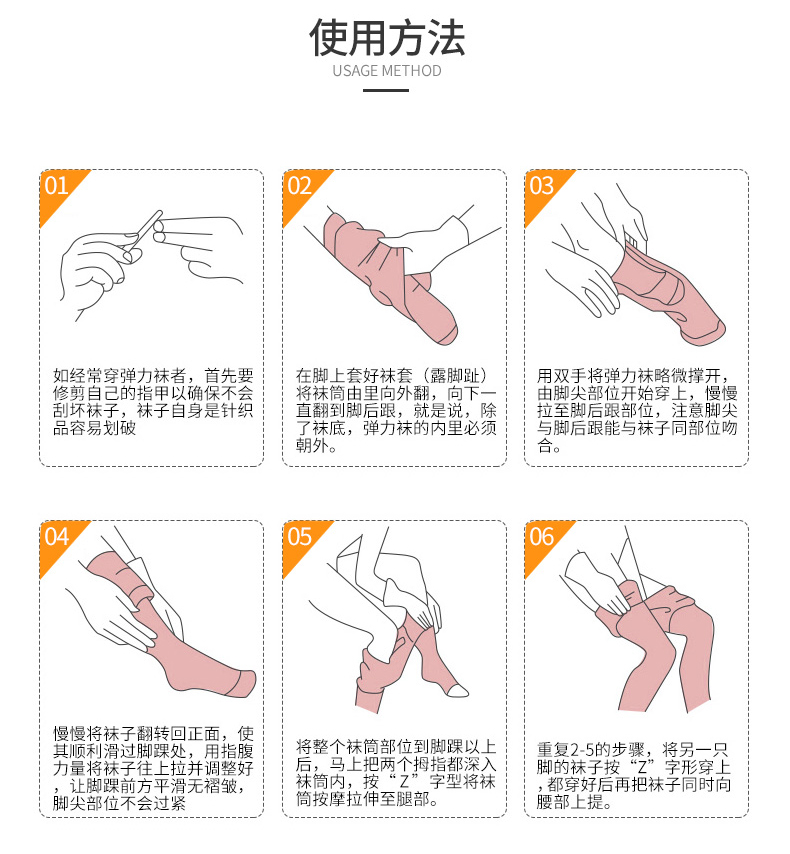 使用方法
USAGE METHOD

01
如经常穿弹力袜者，首先要修剪自己的指甲以确保不会刮坏袜子，袜子自身是针织品容易划破

02
在脚上套好袜套（露脚趾）将袜筒由里向外翻，向下一直翻到脚后跟，就是说，除了袜底，弹力袜的内里必须朝外。

03
用双手将弹力袜略微撑开，由脚尖部位开始穿上，慢慢拉至脚后跟部位，注意脚尖与脚后跟能与袜子同部位吻合。

04
慢慢将袜子翻转回正面，使其顺利滑过脚踝处，用指腹力量将袜子往上拉并调整好，让脚踝前方平滑无褶皱，脚尖部位不会过紧

05
将整个袜筒部位到脚踝以上后，马上把两个拇指都深入袜筒内，按“Z”字型将袜筒按摩拉伸至腿部。

06
重复2-5的步骤，将另一只脚的袜子按“Z”字形穿上，都穿好后再把袜子同时向腰部上提。