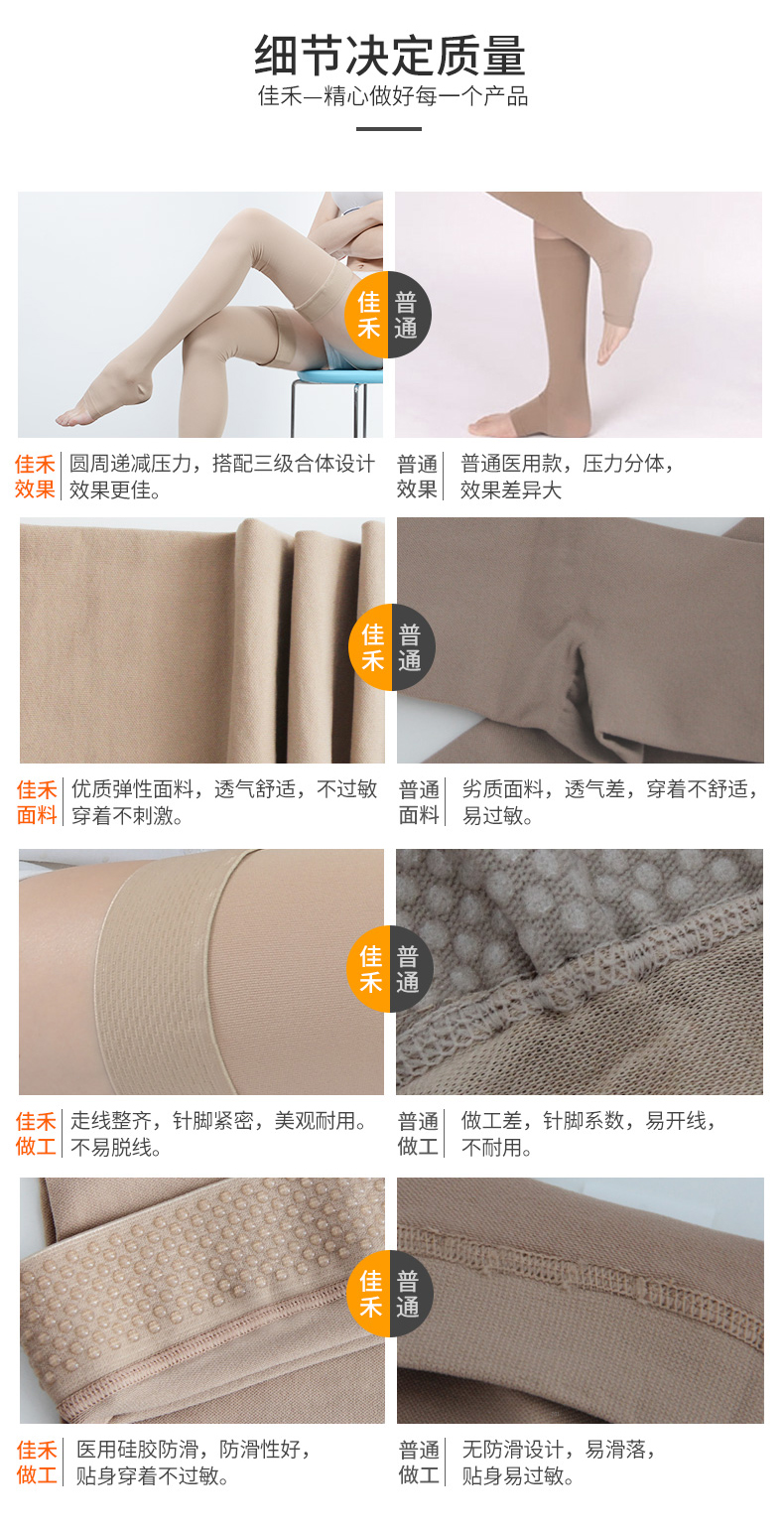 细节决定质量
佳禾—精心做好每一个产品

佳禾 普通

佳禾效果 圆周递减压力，搭配三级合体设计效果更佳。

普通效果 普通医用款，压力分体，效果差异大

佳禾 普通

佳禾面料 优质弹性面料，透气舒适，不过敏穿着不刺激。

普通面料 劣质面料，透气差，穿着不舒适，易过敏。

佳禾 普通

佳禾做工 走线整齐，针脚紧密，美观耐用。不易脱线。

普通做工 做工差，针脚系数，易开线，不耐用。

佳禾 普通

佳禾做工 医用硅胶防滑，防滑性好，贴身穿着不过敏。

普通做工 无防滑设计，易滑落，贴身易过敏。